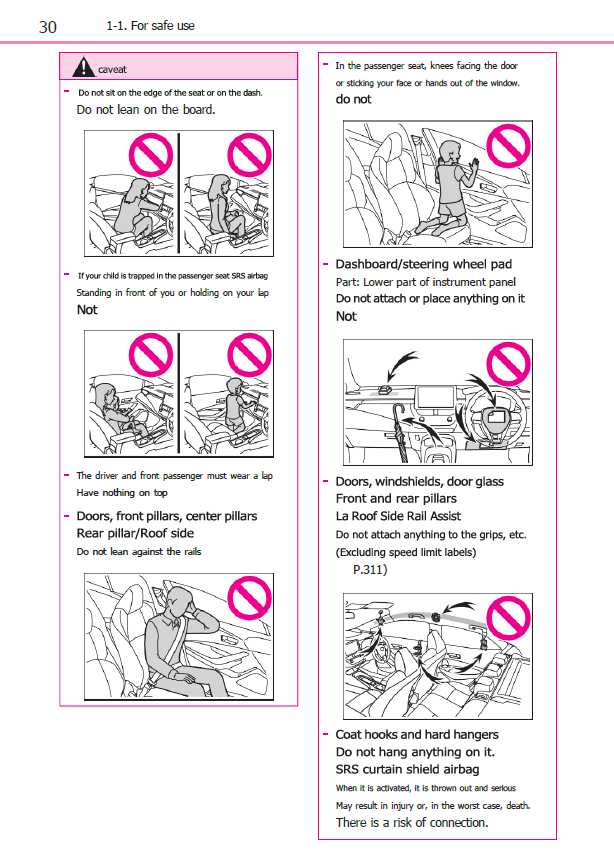 30 1-1. For safe use

caveat

- Do not sit on the edge of the seat or on the dash. Do not lean on the board.

- If your child is trapped in the passenger seat SRS airbag Standing in front of you or holding on your lap Not

- The driver and front passenger must wear a lap Have nothing on top

- Doors, front pillars, center pillars Rear pillar/Roof side Do not lean against the rails

- In the passenger seat, knees facing the door or sticking your face or hands out of the window. do not

- Dashboard/steering wheel pad Part: Lower part of instrument panel Do not attach or place anything on it Not

- Doors, windshields, door glass Front and rear pillars La Roof Side Rail Assist Do not attach anything to the grips, etc. (Excluding speed limit labels) P.311)

- Coat hooks and hard hangers Do not hang anything on it. SRS curtain shield airbag When it is activated, it is thrown out and serious May result in injury or, in the worst case, death. There is a risk of connection.