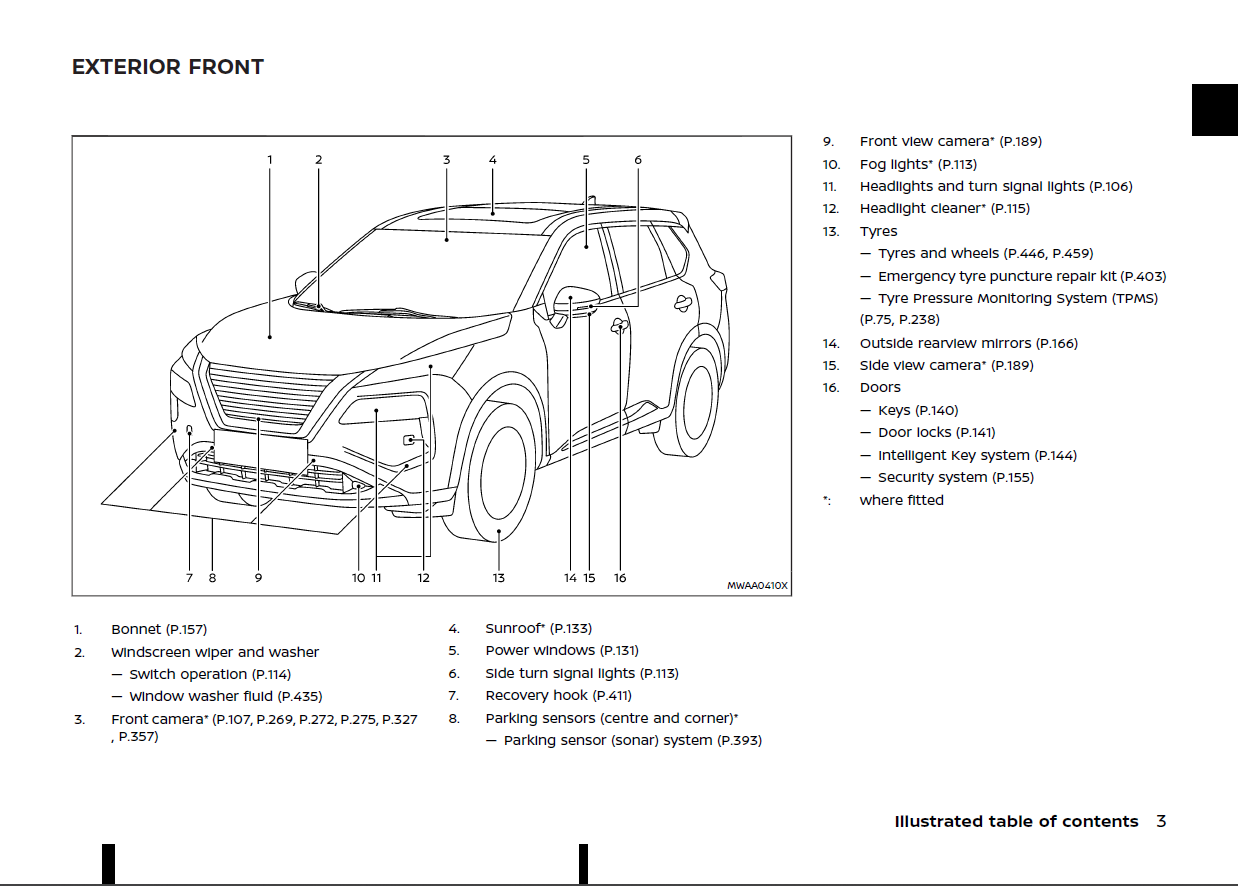 EXTERIOR FRONT

1 2 3 4 5 6

7 8 9 10 11 12 13 14 15 16

MWAA0410X

1. Bonnet (P.157)
2. Windscreen wiper and washer
— Switch operation (P.114)
— Window washer fluid (P.435)
3. Front camera* (P.107, P.269, P.272, P.275, P.327 , P.357)
4. Sunroof* (P.133)
5. Power windows (P.131)
6. Side turn signal lights (P.113)
7. Recovery hook (P.411)
8. Parking sensors (centre and corner)*
— Parking sensor (sonar) system (P.393)

9. Front view camera* (P.189)
10. Fog lights* (P.113)
11. Headlights and turn signal lights (P.106)
12. Headlight cleaner* (P.115)
13. Tyres
— Tyres and wheels (P.446, P.459)
— Emergency tyre puncture repair kit (P.403)
— Tyre Pressure Monitoring System (TPMS) (P.75, P.238)
14. Outside rearview mirrors (P.166)
15. Side view camera* (P.189)
16. Doors
— Keys (P.140)
— Door locks (P.141)
— Intelligent Key system (P.144)
— Security system (P.155)
*: where fitted

Illustrated table of contents 3