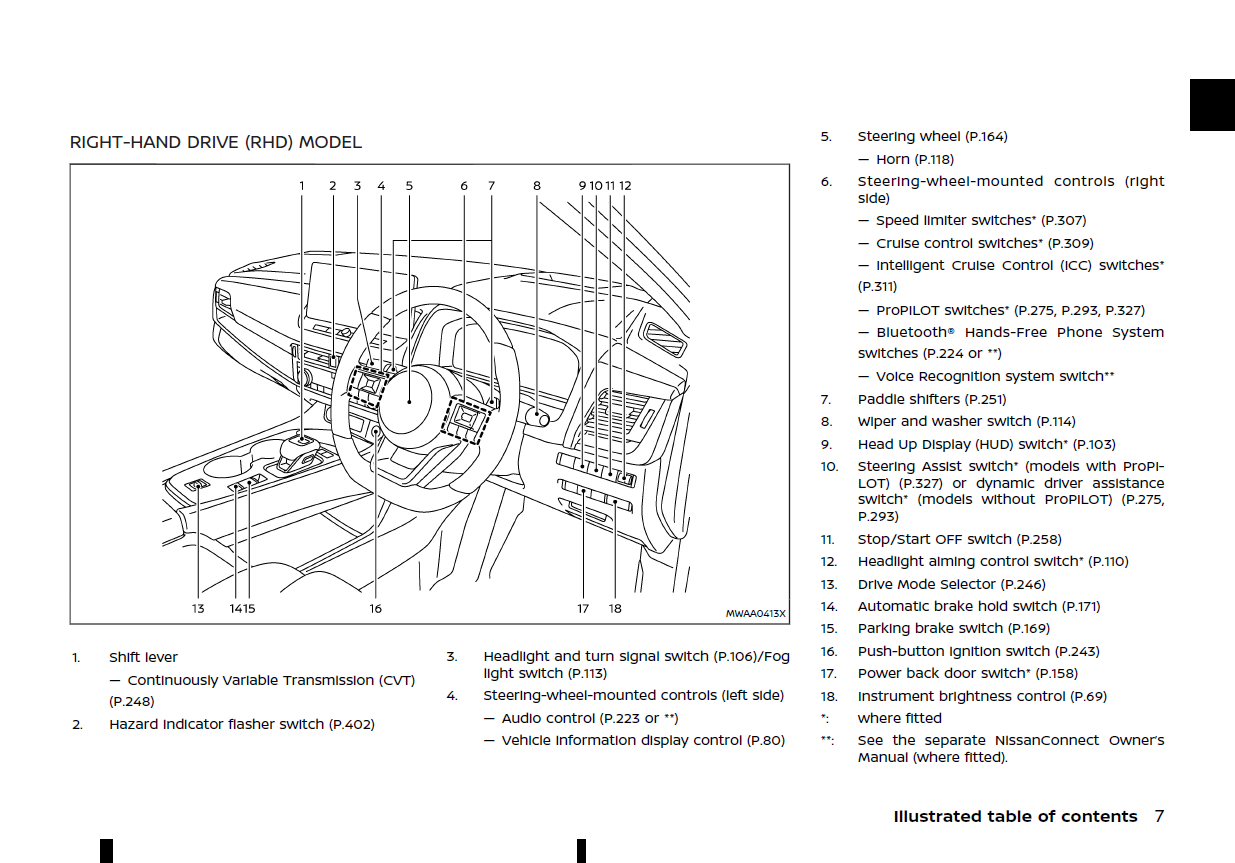 RIGHT-HAND DRIVE (RHD) MODEL

1 2 3 4 5 6 7 8 9 10 11 12

13 14 15 16 17 18 MWAA0413X

1. Shift lever
— Continuously Variable Transmission (CVT) (P.248)
2. Hazard indicator flasher switch (P.402)
3. Headlight and turn signal switch (P.106)/Fog light switch (P.113)
4. Steering-wheel-mounted controls (left side)
— Audio control (P.223 or **)
— Vehicle information display control (P.80)
5. Steering wheel (P.164)
— Horn (P.118)
6. Steering-wheel-mounted controls (right side)
— Speed limiter switches* (P.307)
— Cruise control switches* (P.309)
— Intelligent Cruise Control (ICC) switches* (P.311)
— ProPILOT switches* (P.275, P.293, P.327)
— Bluetooth® Hands-Free Phone System switches (P.224 or **)
— Voice Recognition system switch**
7. Paddle shifters (P.251)
8. Wiper and washer switch (P.114)
9. Head Up Display (HUD) switch* (P.103)
10. Steering Assist switch* (models with ProPILOT) (P.327) or dynamic driver assistance switch* (models without ProPILOT) (P.275, P.293)
11. Stop/Start OFF switch (P.258)
12. Headlight aiming control switch* (P.110)
13. Drive Mode Selector (P.246)
14. Automatic brake hold switch (P.171)
15. Parking brake switch (P.169)
16. Push-button ignition switch (P.243)
17. Power back door switch* (P.158)
18. Instrument brightness control (P.69)
*: where fitted
**: See the separate NissanConnect Owner's Manual (where fitted).

Illustrated table of contents 7