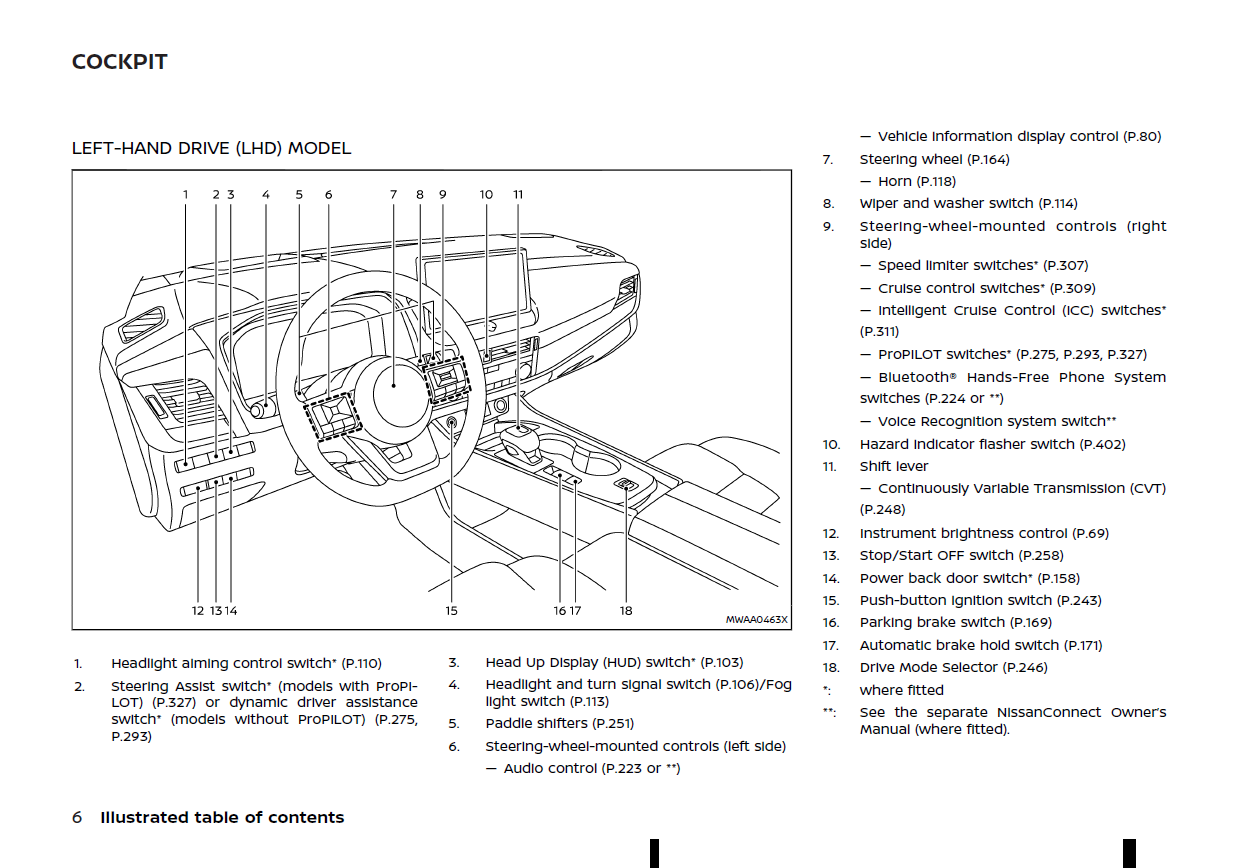 COCKPIT

LEFT-HAND DRIVE (LHD) MODEL

1 2 3 4 5 6 7 8 9 10 11

12 13 14 15 16 17 18

MWAA0463X

1. Headlight aiming control switch* (P.110)
2. Steering Assist switch* (models with ProPILOT) (P.327) or dynamic driver assistance switch* (models without ProPILOT) (P.275, P.293)
3. Head Up Display (HUD) switch* (P.103)
4. Headlight and turn signal switch (P.106)/Fog light switch (P.113)
5. Paddle shifters (P.251)
6. Steering-wheel-mounted controls (left side)
— Audio control (P.223 or **)
— Vehicle information display control (P.80)
7. Steering wheel (P.164)
— Horn (P.118)
8. Wiper and washer switch (P.114)
9. Steering-wheel-mounted controls (right side)
— Speed limiter switches* (P.307)
— Cruise control switches* (P.309)
— Intelligent Cruise Control (ICC) switches* (P.311)
— ProPILOT switches* (P.275, P.293, P.327)
— Bluetooth® Hands-Free Phone System switches (P.224 or **)
— Voice Recognition system switch**
10. Hazard indicator flasher switch (P.402)
11. Shift lever
— Continuously Variable Transmission (CVT) (P.248)
12. Instrument brightness control (P.69)
13. Stop/Start OFF switch (P.258)
14. Power back door switch* (P.158)
15. Push-button ignition switch (P.243)
16. Parking brake switch (P.169)
17. Automatic brake hold switch (P.171)
18. Drive Mode Selector (P.246)
*: where fitted
**: See the separate NissanConnect Owner's Manual (where fitted).

6 Illustrated table of contents