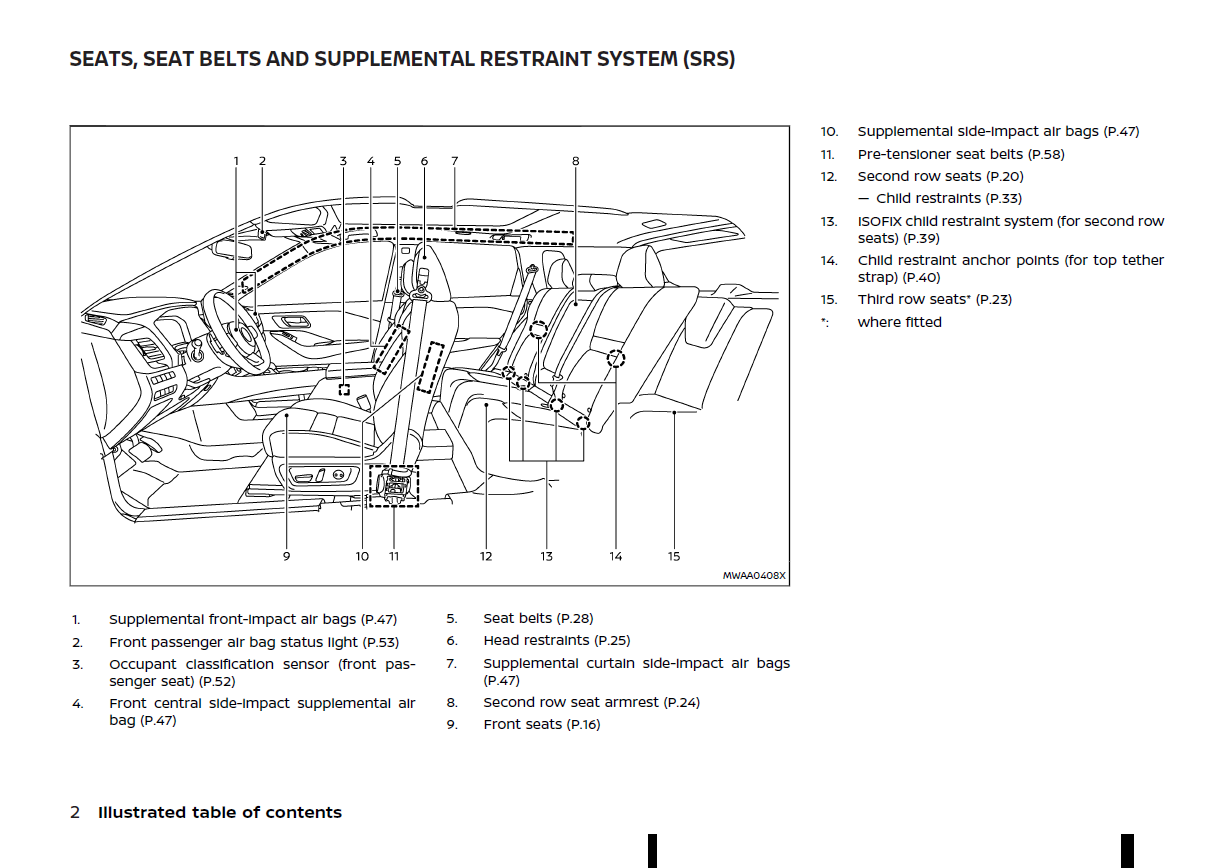 SEATS, SEAT BELTS AND SUPPLEMENTAL RESTRAINT SYSTEM (SRS)

1 2 3 4 5 6 7 8

9 10 11 12 13 14 15

MWAA0408X

1. Supplemental front-impact air bags (P.47)
2. Front passenger air bag status light (P.53)
3. Occupant classification sensor (front passenger seat) (P.52)
4. Front central side-impact supplemental air bag (P.47)
5. Seat belts (P.28)
6. Head restraints (P.25)
7. Supplemental curtain side-impact air bags (P.47)
8. Second row seat armrest (P.24)
9. Front seats (P.16)
10. Supplemental side-impact air bags (P.47)
11. Pre-tensioner seat belts (P.58)
12. Second row seats (P.20)
— Child restraints (P.33)
13. ISOFIX child restraint system (for second row seats) (P.39)
14. Child restraint anchor points (for top tether strap) (P.40)
15. Third row seats* (P.23)
*: where fitted

2 Illustrated table of contents