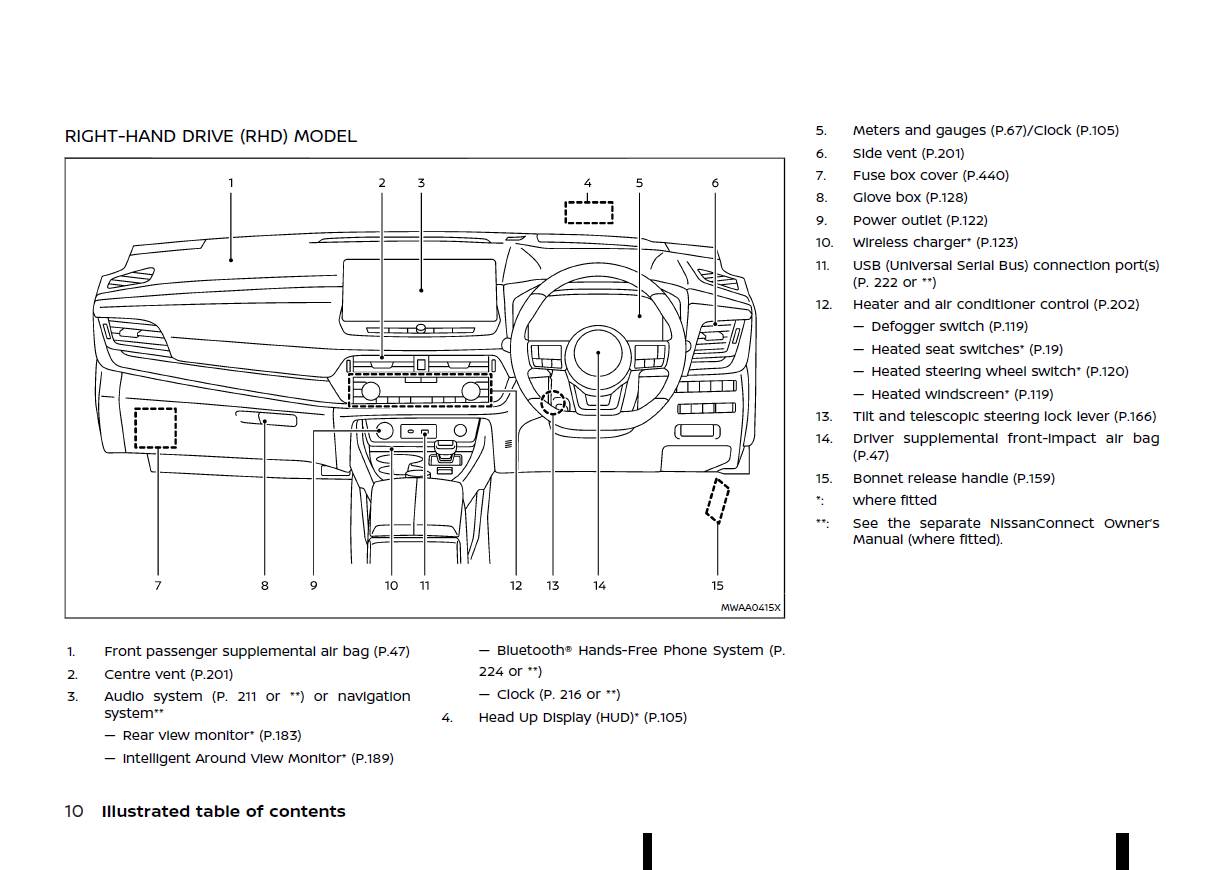 RIGHT-HAND DRIVE (RHD) MODEL

1 2 3 4 5 6

7 8 9 10 11 12 13 14 15

MWAA0415X

1. Front passenger supplemental air bag (P.47)
2. Centre vent (P.201)
3. Audio system (P. 211 or **) or navigation system**
— Rear view monitor* (P.183)
— Intelligent Around View Monitor* (P.189)
— Bluetooth® Hands-Free Phone System (P. 224 or **)
— Clock (P. 216 or **)
4. Head Up Display (HUD)* (P.105)

5. Meters and gauges (P.67)/Clock (P.105)
6. Side vent (P.201)
7. Fuse box cover (P.440)
8. Glove box (P.128)
9. Power outlet (P.122)
10. Wireless charger* (P.123)
11. USB (Universal Serial Bus) connection port(s) (P. 222 or **)
12. Heater and air conditioner control (P.202)
— Defogger switch (P.119)
— Heated seat switches* (P.19)
— Heated steering wheel switch* (P.120)
— Heated windscreen* (P.119)
13. Tilt and telescopic steering lock lever (P.166)
14. Driver supplemental front-impact air bag (P.47)
15. Bonnet release handle (P.159)
*: where fitted
**: See the separate NissanConnect Owner's Manual (where fitted).

10 Illustrated table of contents