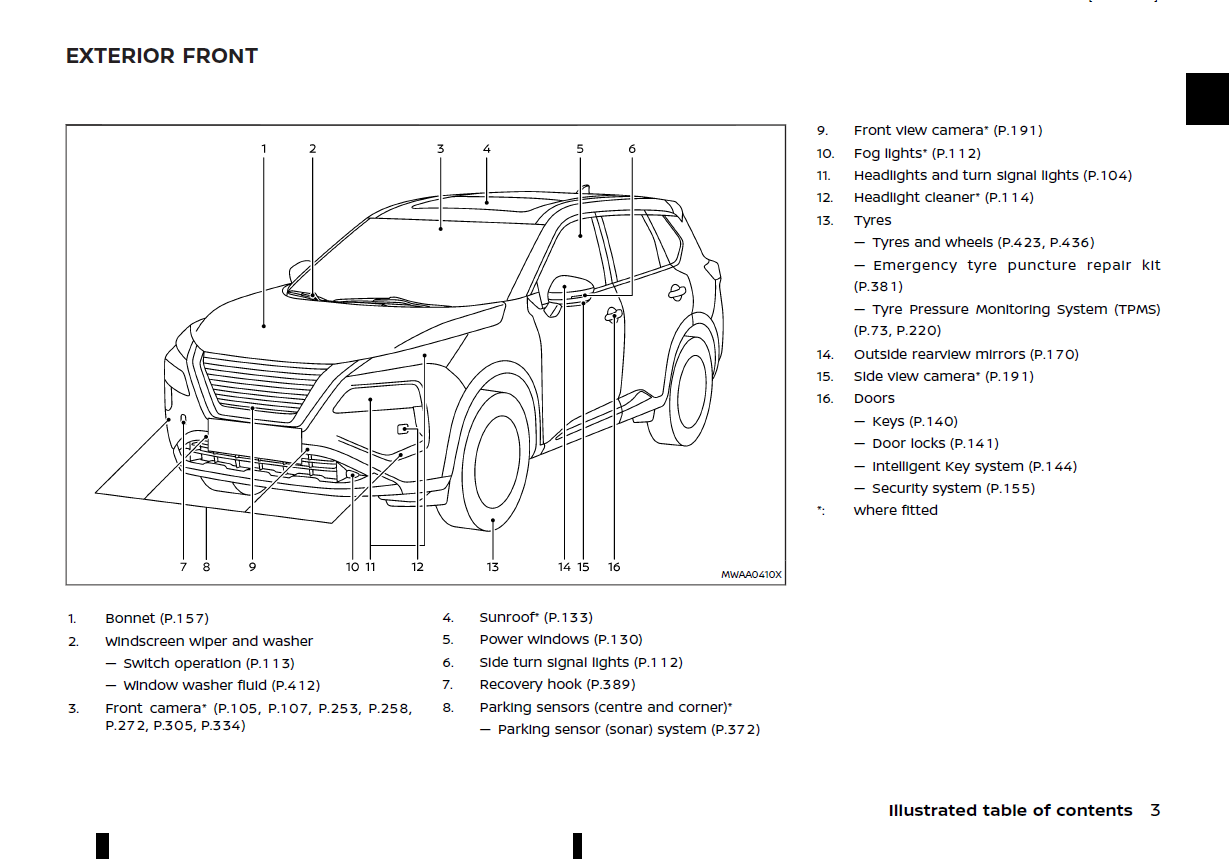 EXTERIOR FRONT

1 2 3 4 5 6

7 8 9 10 11 12 13 14 15 16

MWAA0410X

1. Bonnet (P.157)
2. Windscreen wiper and washer
— Switch operation (P.113)
— Window washer fluid (P.412)
3. Front camera* (P.105, P.107, P.253, P.258, P.272, P.305, P.334)
4. Sunroof* (P.133)
5. Power windows (P.130)
6. Side turn signal lights (P.112)
7. Recovery hook (P.389)
8. Parking sensors (centre and corner)*
— Parking sensor (sonar) system (P.372)
9. Front view camera* (P.191)
10. Fog lights* (P.112)
11. Headlights and turn signal lights (P.104)
12. Headlight cleaner* (P.114)
13. Tyres
— Tyres and wheels (P.423, P.436)
— Emergency tyre puncture repair kit (P.381)
— Tyre Pressure Monitoring System (TPMS) (P.73, P.220)
14. Outside rearview mirrors (P.170)
15. Side view camera* (P.191)
16. Doors
— Keys (P.140)
— Door locks (P.141)
— Intelligent Key system (P.144)
— Security system (P.155)
*: where fitted

Illustrated table of contents 3