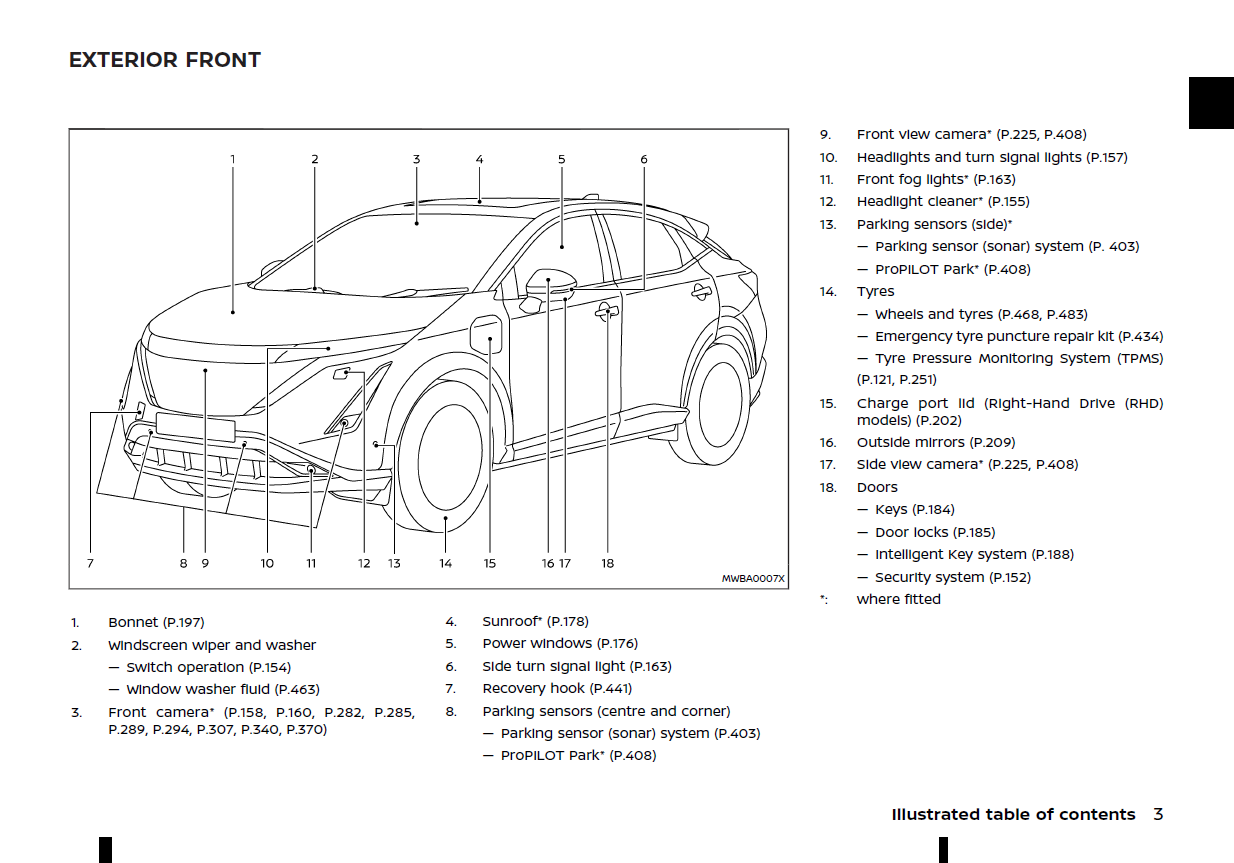 EXTERIOR FRONT

1 2 3 4 5 6

7 8 9 10 11 12 13 14 15 16 17 18

MWBA0007X

1. Bonnet (P.197)
2. Windscreen wiper and washer
— Switch operation (P.154)
— Window washer fluid (P.463)
3. Front camera* (P.158, P.160, P.282, P.285, P.289, P.294, P.307, P.340, P.370)

4. Sunroof* (P.178)
5. Power windows (P.176)
6. Side turn signal light (P.163)
7. Recovery hook (P.441)
8. Parking sensors (centre and corner)
— Parking sensor (sonar) system (P.403)
— ProPILOT Park* (P.408)

9. Front view camera* (P.225, P.408)
10. Headlights and turn signal lights (P.157)
11. Front fog lights* (P.163)
12. Headlight cleaner* (P.155)
13. Parking sensors (side)*
— Parking sensor (sonar) system (P. 403)
— ProPILOT Park* (P.408)
14. Tyres
— Wheels and tyres (P.468, P.483)
— Emergency tyre puncture repair kit (P.434)
— Tyre Pressure Monitoring System (TPMS) (P.121, P.251)
15. Charge port lid (Right-Hand Drive (RHD) models) (P.202)
16. Outside mirrors (P.209)
17. Side view camera* (P.225, P.408)
18. Doors
— Keys (P.184)
— Door locks (P.185)
— Intelligent Key system (P.188)
— Security system (P.152)
*: where fitted

Illustrated table of contents 3