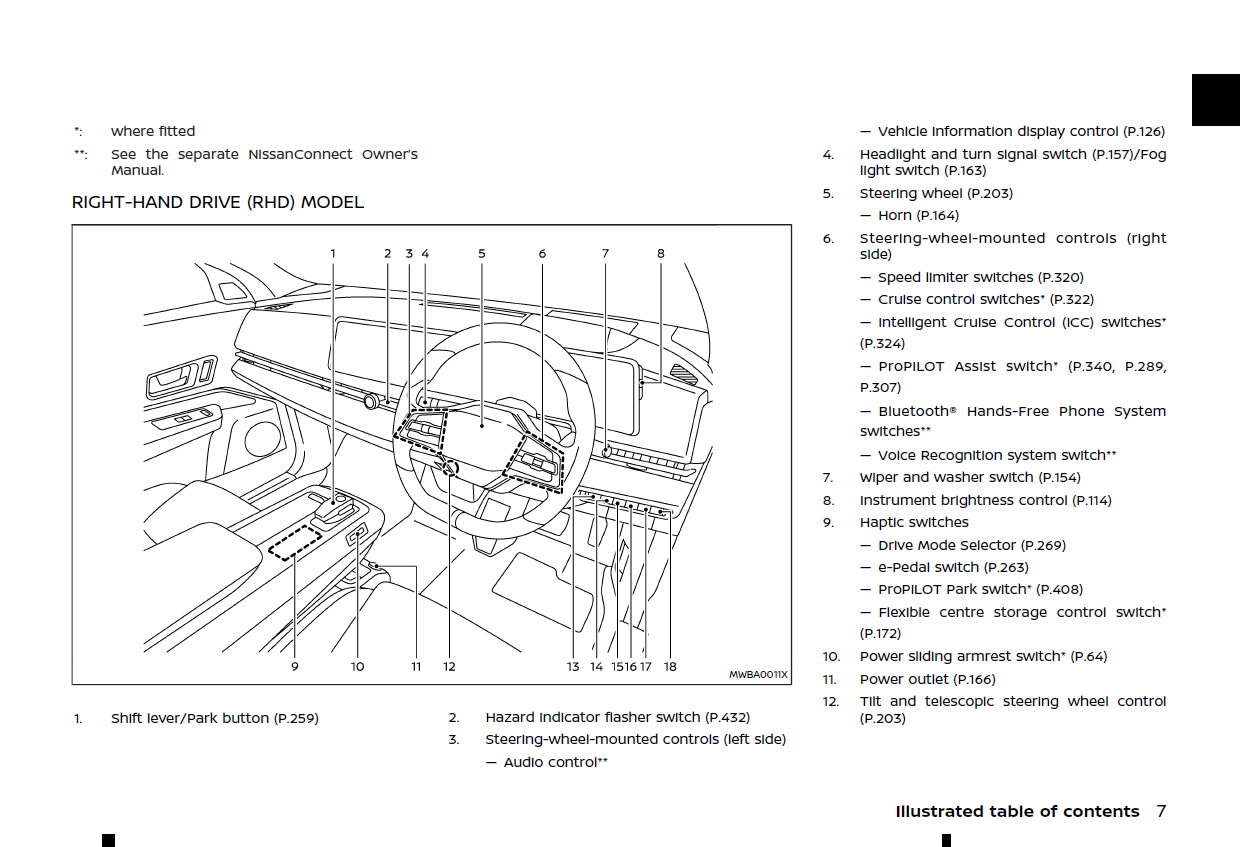 *: where fitted

**: See the separate NissanConnect Owner's Manual.

RIGHT-HAND DRIVE (RHD) MODEL

1 2 3 4 5 6 7 8

9 10 11 12 13 14 15 16 17 18

MWBA0011X

1. Shift lever/Park button (P.259)

2. Hazard indicator flasher switch (P.432)

3. Steering-wheel-mounted controls (left side)

— Audio control**

— Vehicle information display control (P.126)

4. Headlight and turn signal switch (P.157)/Fog light switch (P.163)

5. Steering wheel (P.203)

— Horn (P.164)

6. Steering-wheel-mounted controls (right side)

— Speed limiter switches (P.320)

— Cruise control switches* (P.322)

— Intelligent Cruise Control (ICC) switches* (P.324)

— ProPILOT Assist switch* (P.340, P.289, P.307)

— Bluetooth® Hands-Free Phone System switches**

— Voice Recognition system switch**

7. Wiper and washer switch (P.154)

8. Instrument brightness control (P.114)

9. Haptic switches

— Drive Mode Selector (P.269)

— e-Pedal switch (P.263)

— ProPILOT Park switch* (P.408)

— Flexible centre storage control switch* (P.172)

10. Power sliding armrest switch* (P.64)

11. Power outlet (P.166)

12. Tilt and telescopic steering wheel control (P.203)

Illustrated table of contents 7