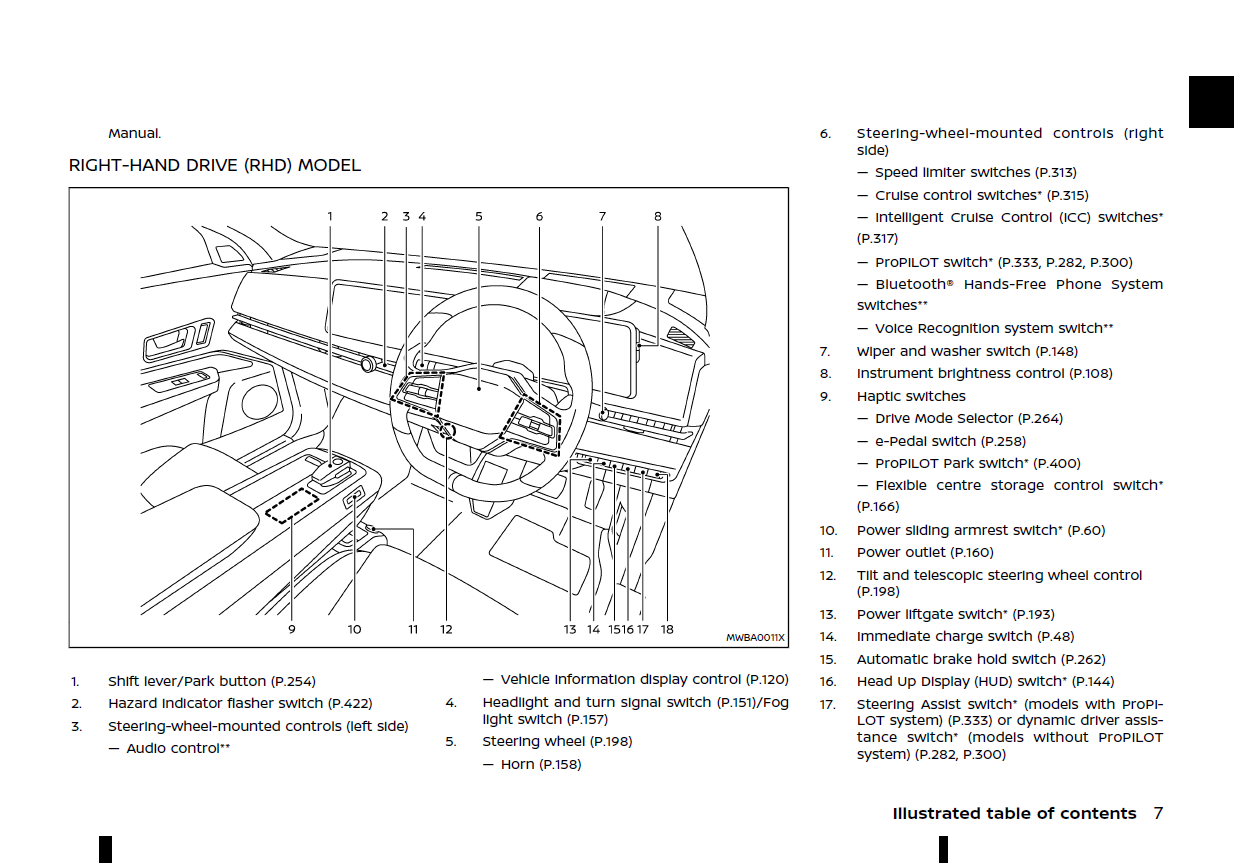 Manual.

RIGHT-HAND DRIVE (RHD) MODEL

1 2 3 4 5 6 7 8

9 10 11 12 13 14 15 16 17 18

MWBA0011X

1. Shift lever/Park button (P.254)
2. Hazard indicator flasher switch (P.422)
3. Steering-wheel-mounted controls (left side)
— Audio control**
— Vehicle information display control (P.120)
4. Headlight and turn signal switch (P.151)/Fog light switch (P.157)
5. Steering wheel (P.198)
— Horn (P.158)

6. Steering-wheel-mounted controls (right side)
— Speed limiter switches (P.313)
— Cruise control switches* (P.315)
— Intelligent Cruise Control (ICC) switches* (P.317)
— ProPILOT switch* (P.333, P.282, P.300)
— Bluetooth® Hands-Free Phone System switches**
— Voice Recognition system switch**
7. Wiper and washer switch (P.148)
8. Instrument brightness control (P.108)
9. Haptic switches
— Drive Mode Selector (P.264)
— e-Pedal switch (P.258)
— ProPILOT Park switch* (P.400)
— Flexible centre storage control switch* (P.166)
10. Power sliding armrest switch* (P.60)
11. Power outlet (P.160)
12. Tilt and telescopic steering wheel control (P.198)
13. Power liftgate switch* (P.193)
14. Immediate charge switch (P.48)
15. Automatic brake hold switch (P.262)
16. Head Up Display (HUD) switch* (P.144)
17. Steering Assist switch* (models with ProPILOT system) (P.333) or dynamic driver assistance switch* (models without ProPILOT system) (P.282, P.300)

Illustrated table of contents 7