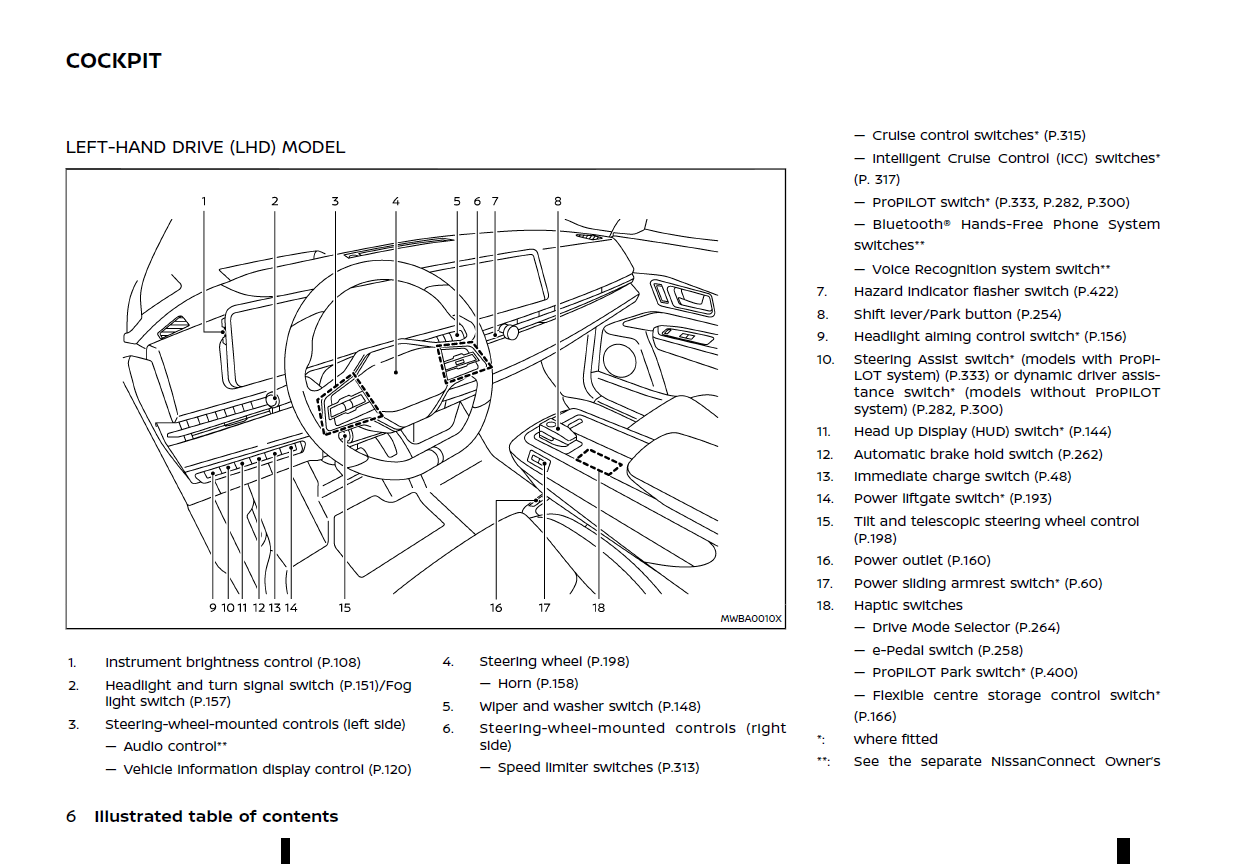 COCKPIT

LEFT-HAND DRIVE (LHD) MODEL

1 2 3 4 5 6 7 8

9 10 11 12 13 14 15 16 17 18

MWBA0010X

1. Instrument brightness control (P.108)
2. Headlight and turn signal switch (P.151)/Fog light switch (P.157)
3. Steering-wheel-mounted controls (left side)
— Audio control**
— Vehicle information display control (P.120)
4. Steering wheel (P.198)
— Horn (P.158)
5. Wiper and washer switch (P.148)
6. Steering-wheel-mounted controls (right side)
— Speed limiter switches (P.313)
— Cruise control switches* (P.315)
— Intelligent Cruise Control (ICC) switches* (P. 317)
— ProPILOT switch* (P.333, P.282, P.300)
— Bluetooth® Hands-Free Phone System switches**
— Voice Recognition system switch**
7. Hazard indicator flasher switch (P.422)
8. Shift lever/Park button (P.254)
9. Headlight aiming control switch* (P.156)
10. Steering Assist switch* (models with ProPILOT system) (P.333) or dynamic driver assistance switch* (models without ProPILOT system) (P.282, P.300)
11. Head Up Display (HUD) switch* (P.144)
12. Automatic brake hold switch (P.262)
13. Immediate charge switch (P.48)
14. Power liftgate switch* (P.193)
15. Tilt and telescopic steering wheel control (P.198)
16. Power outlet (P.160)
17. Power sliding armrest switch* (P.60)
18. Haptic switches
— Drive Mode Selector (P.264)
— e-Pedal switch (P.258)
— ProPILOT Park switch* (P.400)
— Flexible centre storage control switch* (P.166)
*: where fitted
**: See the separate NissanConnect Owner's

6 Illustrated table of contents