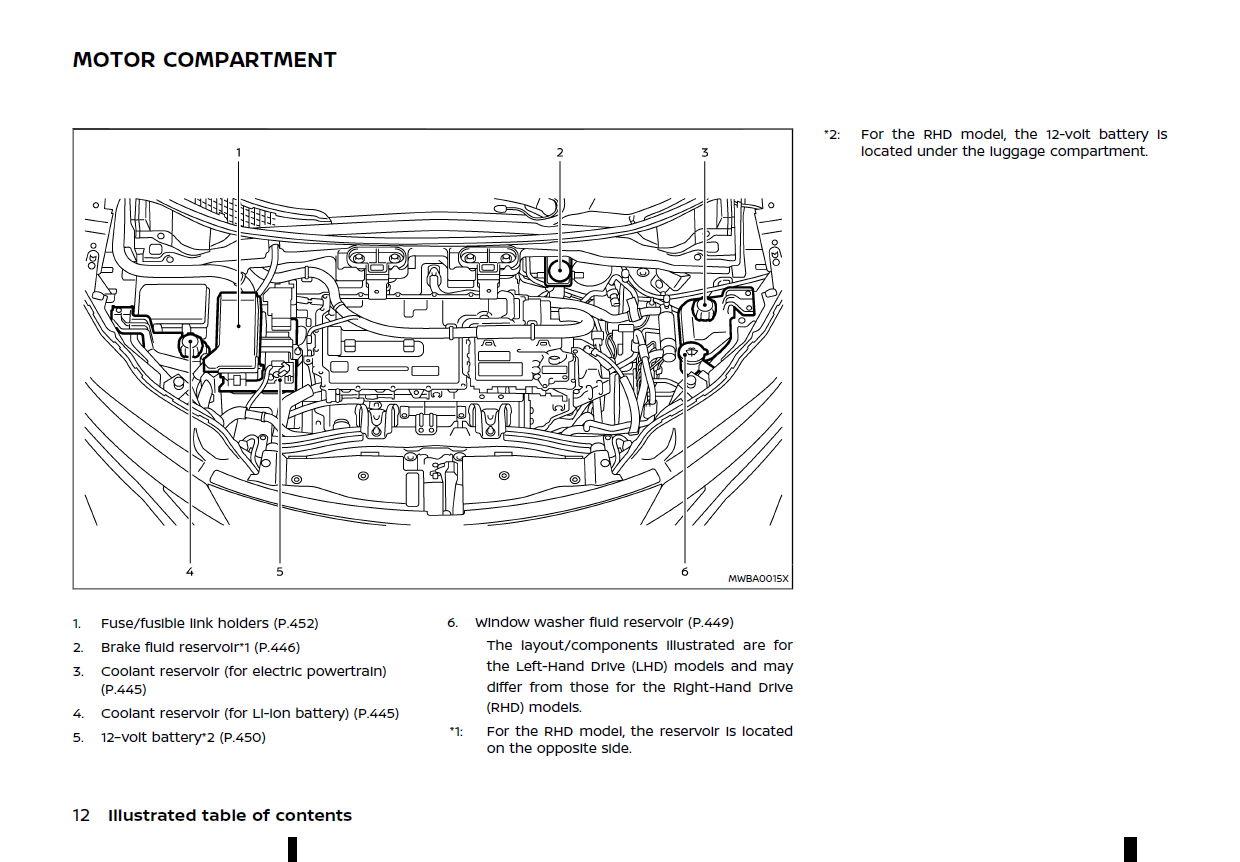 MOTOR COMPARTMENT

1 2 3

4 5 6

MWBA0015X

1. Fuse/fusible link holders (P.452)
2. Brake fluid reservoir*1 (P.446)
3. Coolant reservoir (for electric powertrain) (P.445)
4. Coolant reservoir (for Li-ion battery) (P.445)
5. 12-volt battery*2 (P.450)
6. Window washer fluid reservoir (P.449)

The layout/components illustrated are for the Left-Hand Drive (LHD) models and may differ from those for the Right-Hand Drive (RHD) models.

*1: For the RHD model, the reservoir is located on the opposite side.

*2: For the RHD model, the 12-volt battery is located under the luggage compartment.

12 Illustrated table of contents