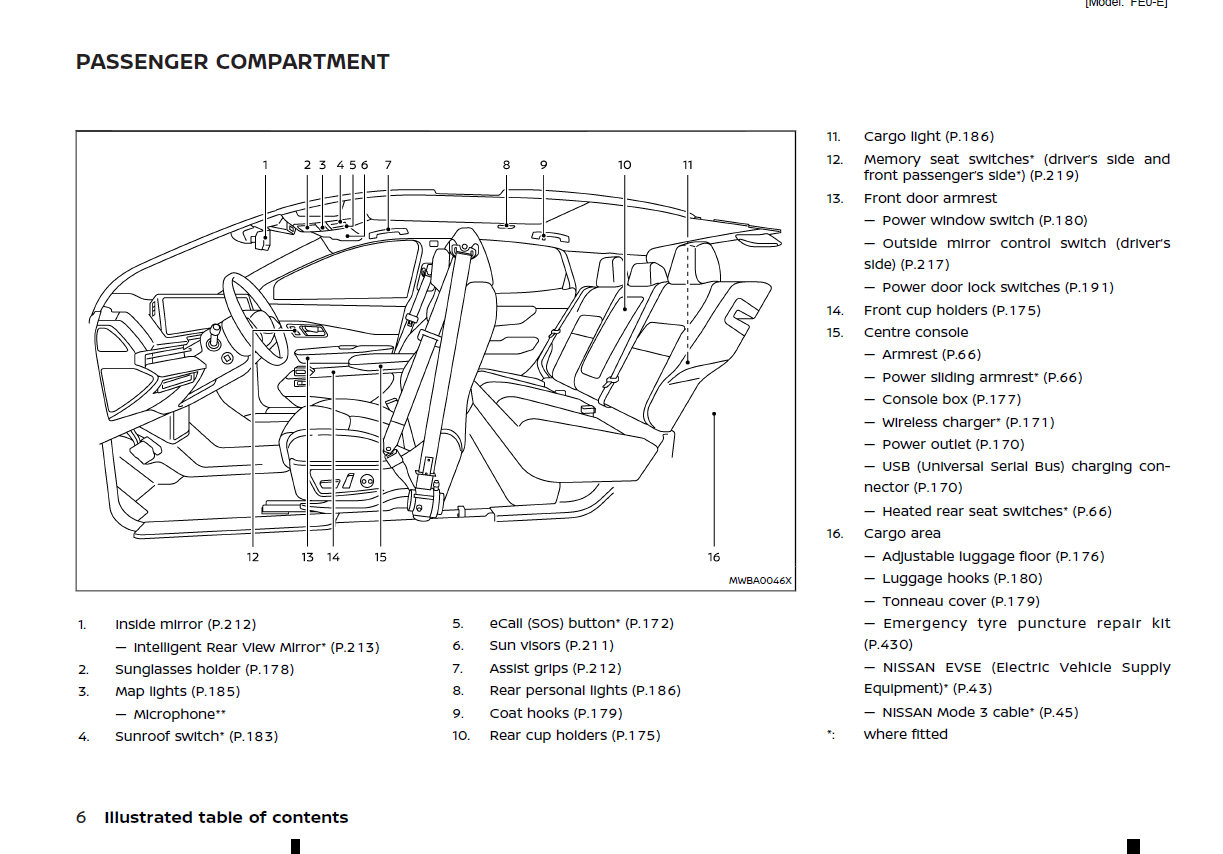 [Model: FE0-E]

PASSENGER COMPARTMENT

1 2 3 4 5 6 7 8 9 10 11

12 13 14 15 16

MWBA0046X

1. Inside mirror (P.212)
— Intelligent Rear View Mirror* (P.213)
2. Sunglasses holder (P.178)
3. Map lights (P.185)
— Microphone**
4. Sunroof switch* (P.183)
5. eCall (SOS) button* (P.172)
6. Sun visors (P.211)
7. Assist grips (P.212)
8. Rear personal lights (P.186)
9. Coat hooks (P.179)
10. Rear cup holders (P.175)
11. Cargo light (P.186)
12. Memory seat switches* (driver's side and front passenger's side*) (P.219)
13. Front door armrest
— Power window switch (P.180)
— Outside mirror control switch (driver's side) (P.217)
— Power door lock switches (P.191)
14. Front cup holders (P.175)
15. Centre console
— Armrest (P.66)
— Power sliding armrest* (P.66)
— Console box (P.177)
— Wireless charger* (P.171)
— Power outlet (P.170)
— USB (Universal Serial Bus) charging connector (P.170)
— Heated rear seat switches* (P.66)
16. Cargo area
— Adjustable luggage floor (P.176)
— Luggage hooks (P.180)
— Tonneau cover (P.179)
— Emergency tyre puncture repair kit (P.430)
— NISSAN EVSE (Electric Vehicle Supply Equipment)* (P.43)
— NISSAN Mode 3 cable* (P.45)
*: where fitted

6 Illustrated table of contents