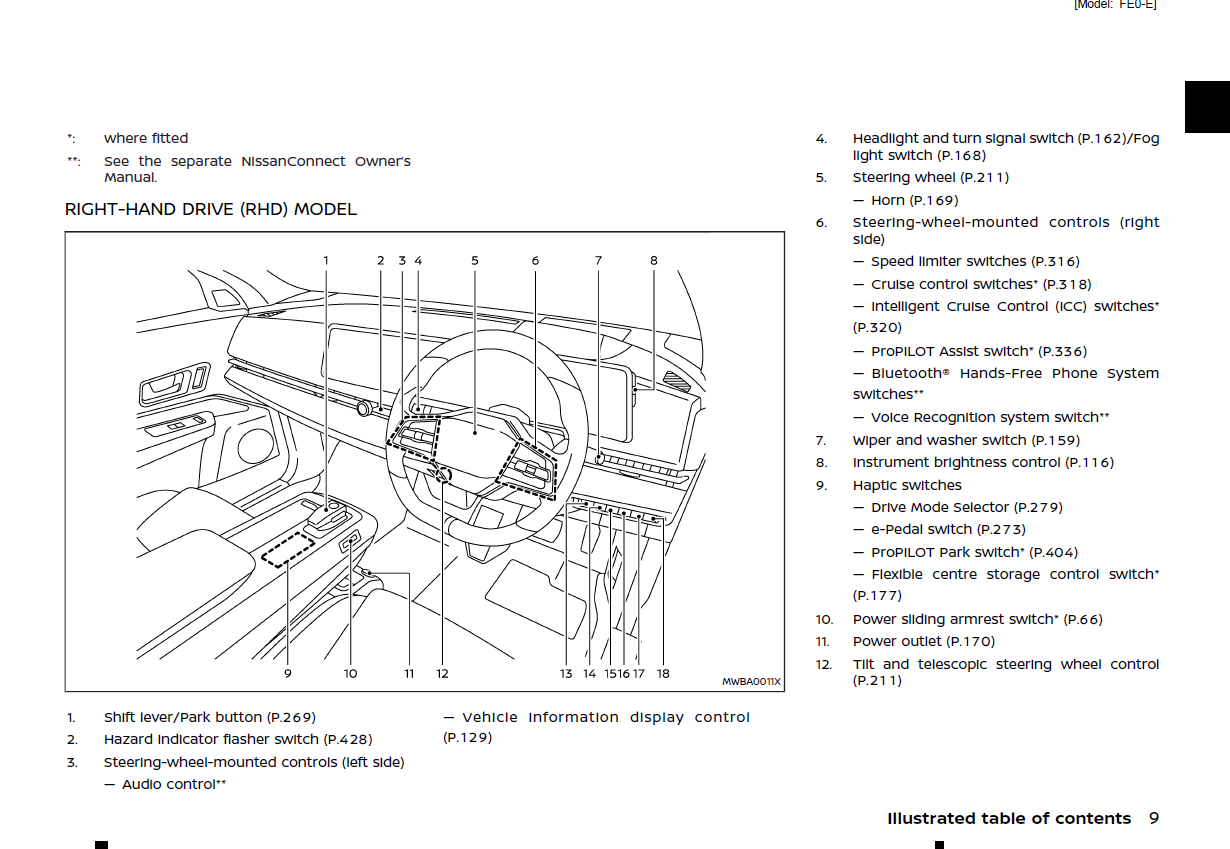 [Model: FE0-E]

*: where fitted

**: See the separate NissanConnect Owner's Manual.

RIGHT-HAND DRIVE (RHD) MODEL

1 2 3 4 5 6 7 8

9 10 11 12 13 14 15 16 17 18

MWBA0011X

1. Shift lever/Park button (P.269)
2. Hazard indicator flasher switch (P.428)
3. Steering-wheel-mounted controls (left side)
— Audio control**
— Vehicle information display control (P.129)

4. Headlight and turn signal switch (P.162)/Fog light switch (P.168)
5. Steering wheel (P.211)
— Horn (P.169)
6. Steering-wheel-mounted controls (right side)
— Speed limiter switches (P.316)
— Cruise control switches* (P.318)
— Intelligent Cruise Control (ICC) switches* (P.320)
— ProPILOT Assist switch* (P.336)
— Bluetooth® Hands-Free Phone System switches**
— Voice Recognition system switch**
7. Wiper and washer switch (P.159)
8. Instrument brightness control (P.116)
9. Haptic switches
— Drive Mode Selector (P.279)
— e-Pedal switch (P.273)
— ProPILOT Park switch* (P.404)
— Flexible centre storage control switch* (P.177)
10. Power sliding armrest switch* (P.66)
11. Power outlet (P.170)
12. Tilt and telescopic steering wheel control (P.211)

Illustrated table of contents 9