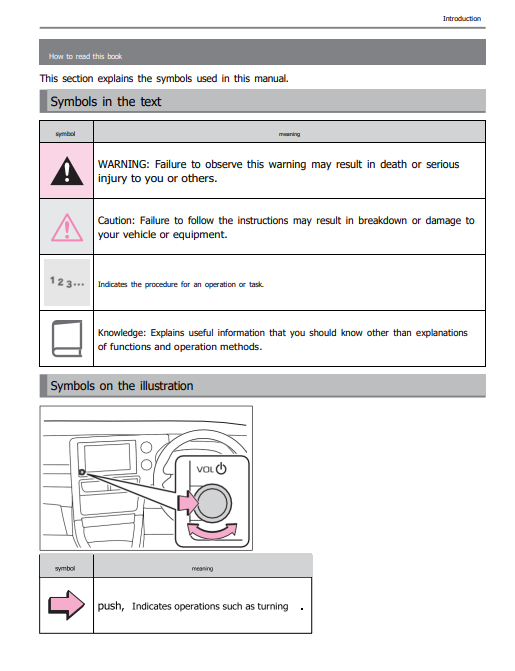 Introduction

How to read this book

This section explains the symbols used in this manual.

Symbols in the text

| symbol | meaning |
|---|---|
|  | WARNING: Failure to observe this warning may result in death or serious injury to you or others. |
|  | Caution: Failure to follow the instructions may result in breakdown or damage to your vehicle or equipment. |
| 1 2 3... | Indicates the procedure for an operation or task. |
|  | Knowledge: Explains useful information that you should know other than explanations of functions and operation methods. |

Symbols on the illustration

VOL

| symbol | meaning |
|---|---|
|  | push, Indicates operations such as turning . |