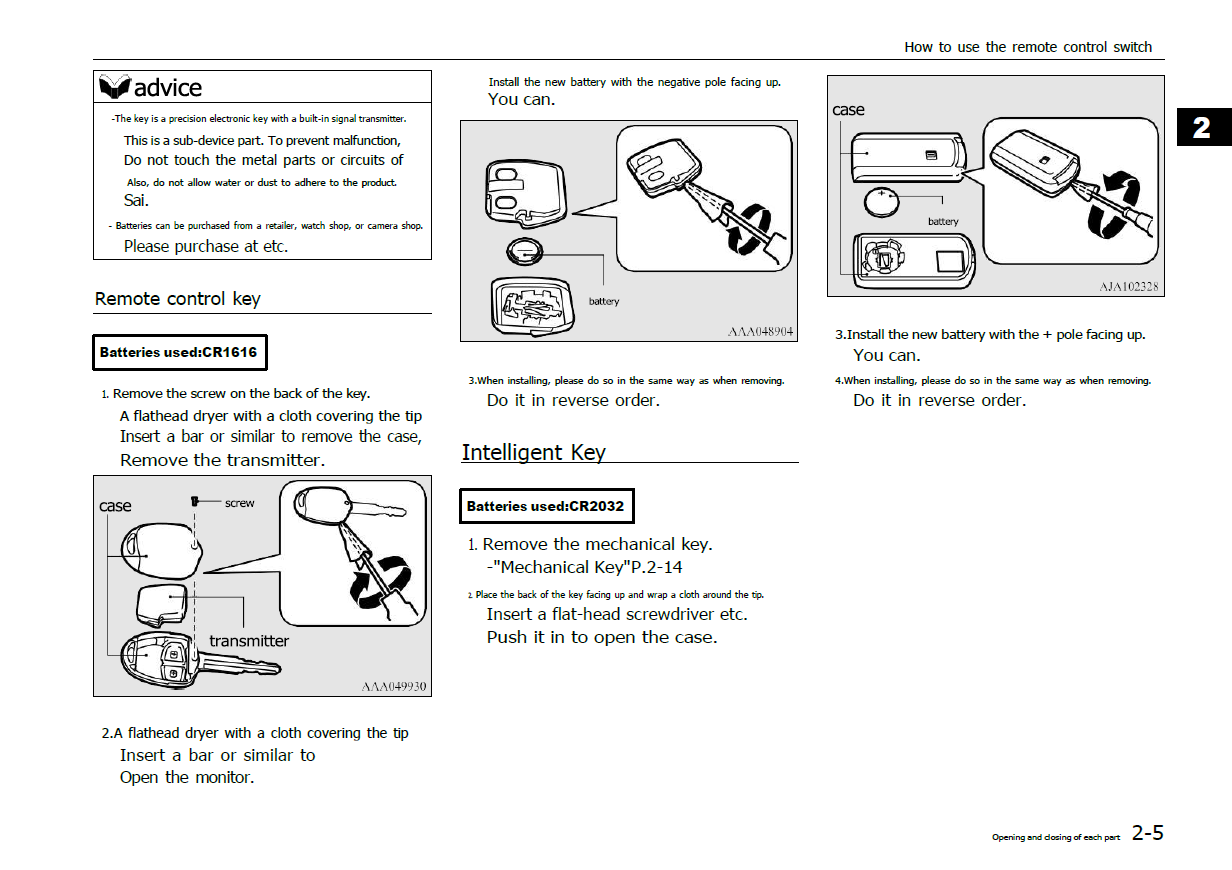 How to use the remote control switch

2

advice

-The key is a precision electronic key with a built-in signal transmitter. This is a sub-device part. To prevent malfunction, Do not touch the metal parts or circuits of Also, do not allow water or dust to adhere to the product. Sai.

- Batteries can be purchased from a retailer, watch shop, or camera shop. Please purchase at etc.

Remote control key

Batteries used:CR1616

1. Remove the screw on the back of the key. A flathead dryer with a cloth covering the tip Insert a bar or similar to remove the case, Remove the transmitter.

case
screw
transmitter
AAA049930

2.A flathead dryer with a cloth covering the tip Insert a bar or similar to Open the monitor.

Install the new battery with the negative pole facing up. You can.

battery
AAA048904

3.When installing, please do so in the same way as when removing. Do it in reverse order.

Intelligent Key

Batteries used:CR2032

1. Remove the mechanical key. -"Mechanical Key"P.2-14

2. Place the back of the key facing up and wrap a cloth around the tip. Insert a flat-head screwdriver etc. Push it in to open the case.

case
battery
AJA102328

3.Install the new battery with the + pole facing up. You can.

4.When installing, please do so in the same way as when removing. Do it in reverse order.

Opening and closing of each part 2-5