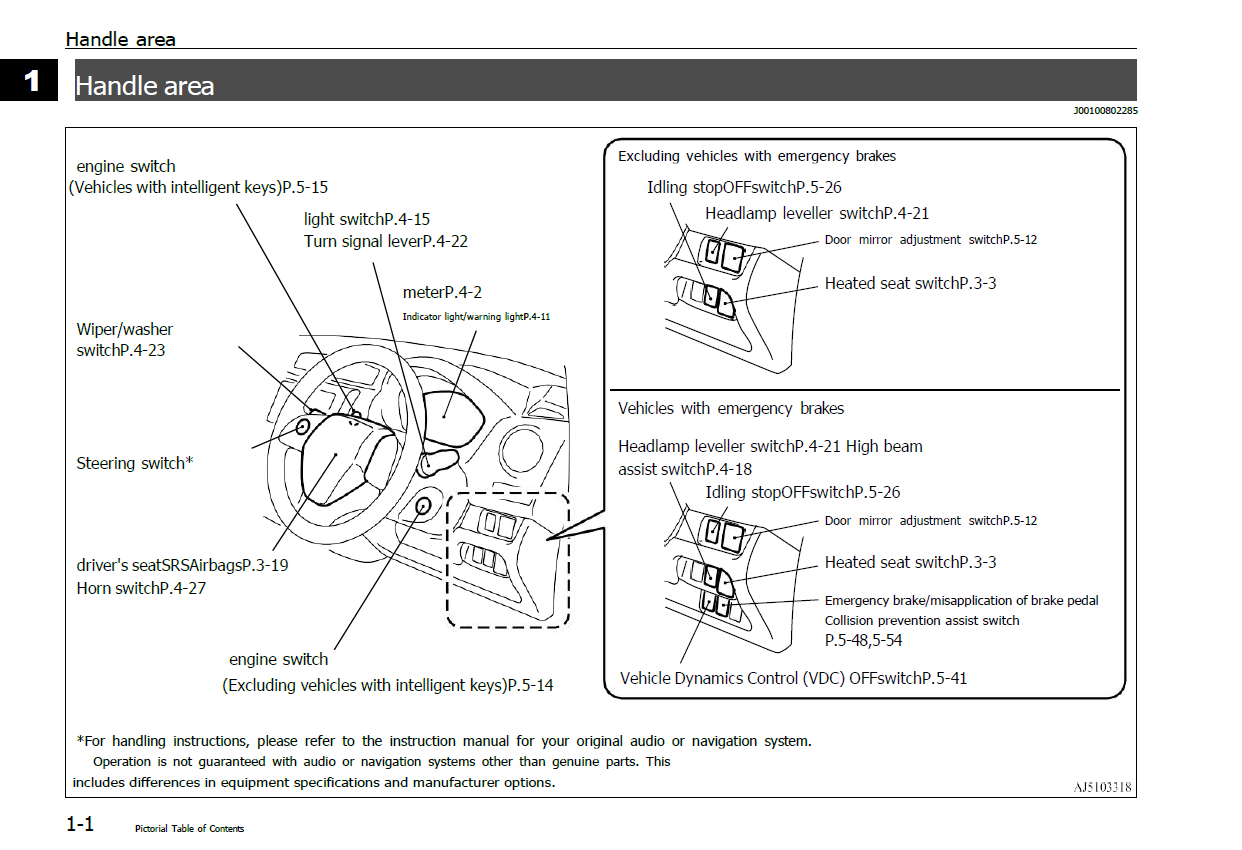 Handle area

1

Handle area

J00100802285

engine switch
(Vehicles with intelligent keys)P.5-15

light switchP.4-15
Turn signal leverP.4-22

meterP.4-2
Indicator light/warning lightP.4-11

Wiper/washer switchP.4-23

Steering switch*

driver's seatSRSAirbagsP.3-19
Horn switchP.4-27

engine switch
(Excluding vehicles with intelligent keys)P.5-14

Excluding vehicles with emergency brakes

Idling stopOFFswitchP.5-26

Headlamp leveller switchP.4-21

Door mirror adjustment switchP.5-12

Heated seat switchP.3-3

Vehicles with emergency brakes

Headlamp leveller switchP.4-21 High beam assist switchP.4-18

Idling stopOFFswitchP.5-26

Door mirror adjustment switchP.5-12

Heated seat switchP.3-3

Emergency brake/misapplication of brake pedal
Collision prevention assist switch
P.5-48,5-54

Vehicle Dynamics Control (VDC) OFFswitchP.5-41

*For handling instructions, please refer to the instruction manual for your original audio or navigation system.
Operation is not guaranteed with audio or navigation systems other than genuine parts. This includes differences in equipment specifications and manufacturer options.

AJ5103318

1-1 Pictorial Table of Contents