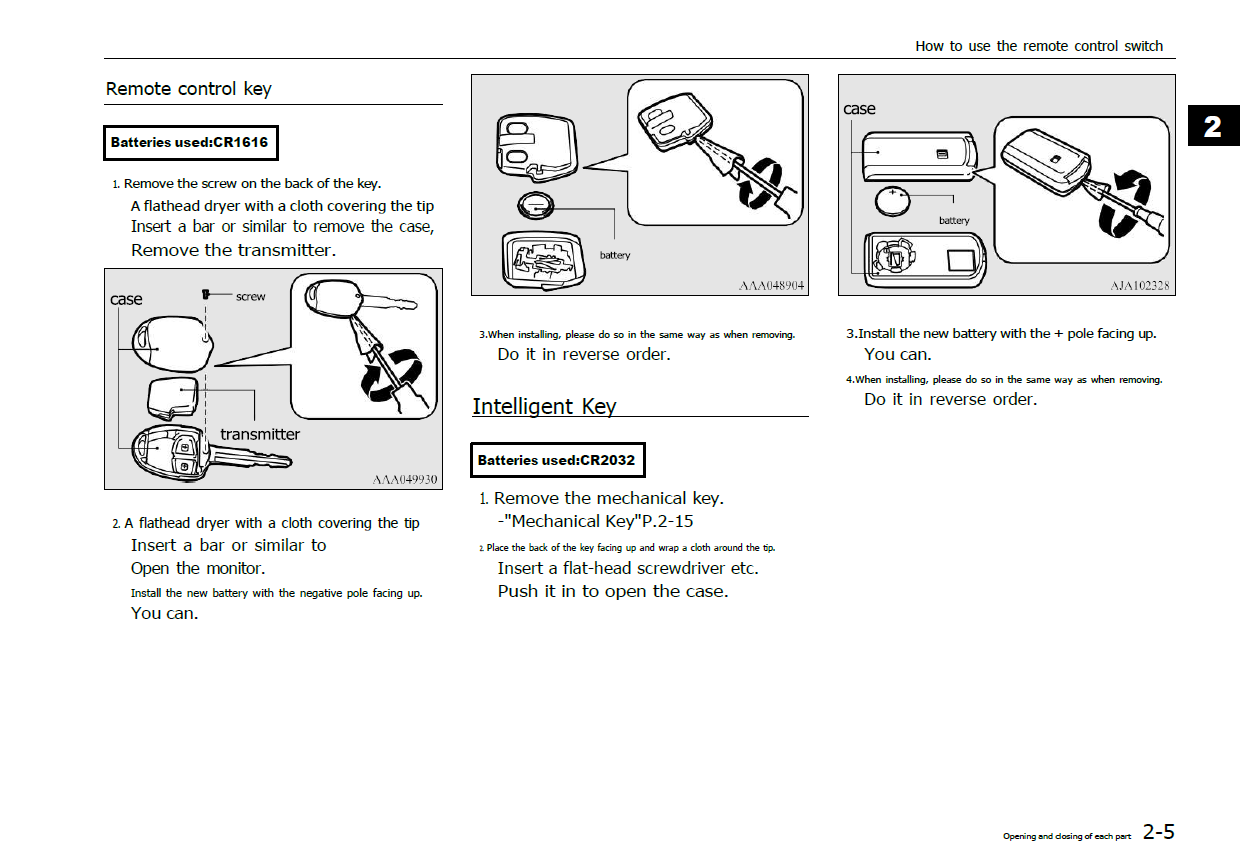 How to use the remote control switch

2

Remote control key

Batteries used:CR1616

1. Remove the screw on the back of the key.
A flathead dryer with a cloth covering the tip
Insert a bar or similar to remove the case,
Remove the transmitter.

case
screw
transmitter
AAA049930

2. A flathead dryer with a cloth covering the tip
Insert a bar or similar to
Open the monitor.
Install the new battery with the negative pole facing up.
You can.

battery
AAA048904

3.When installing, please do so in the same way as when removing.
Do it in reverse order.

Intelligent Key

Batteries used:CR2032

1. Remove the mechanical key.
-"Mechanical Key"P.2-15
2. Place the back of the key facing up and wrap a cloth around the tip.
Insert a flat-head screwdriver etc.
Push it in to open the case.

case
battery
AJA102328

3.Install the new battery with the + pole facing up.
You can.
4.When installing, please do so in the same way as when removing.
Do it in reverse order.

Opening and closing of each part 2-5