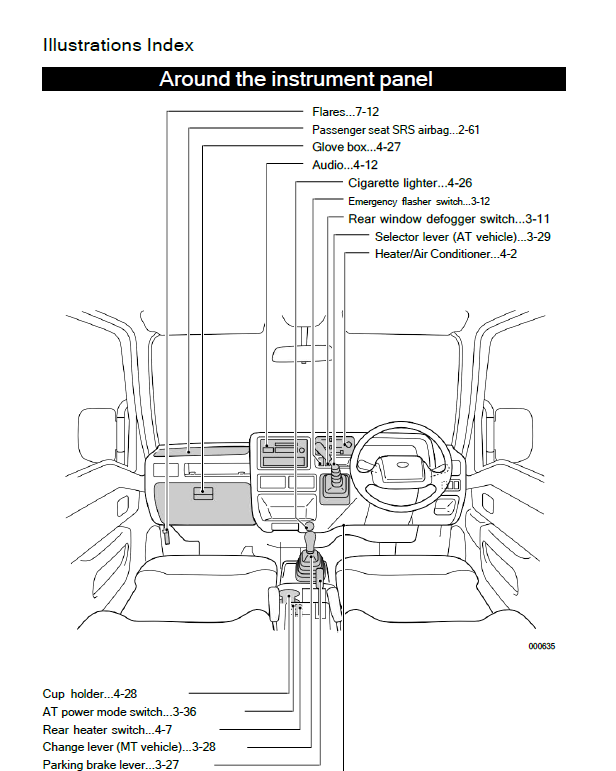 Illustrations Index

Around the instrument panel

Flares...7-12
Passenger seat SRS airbag...2-61
Glove box...4-27
Audio...4-12
Cigarette lighter...4-26
Emergency flasher switch...3-12
Rear window defogger switch...3-11
Selector lever (AT vehicle)...3-29
Heater/Air Conditioner...4-2

000635

Cup holder...4-28
AT power mode switch...3-36
Rear heater switch...4-7
Change lever (MT vehicle)...3-28
Parking brake lever...3-27