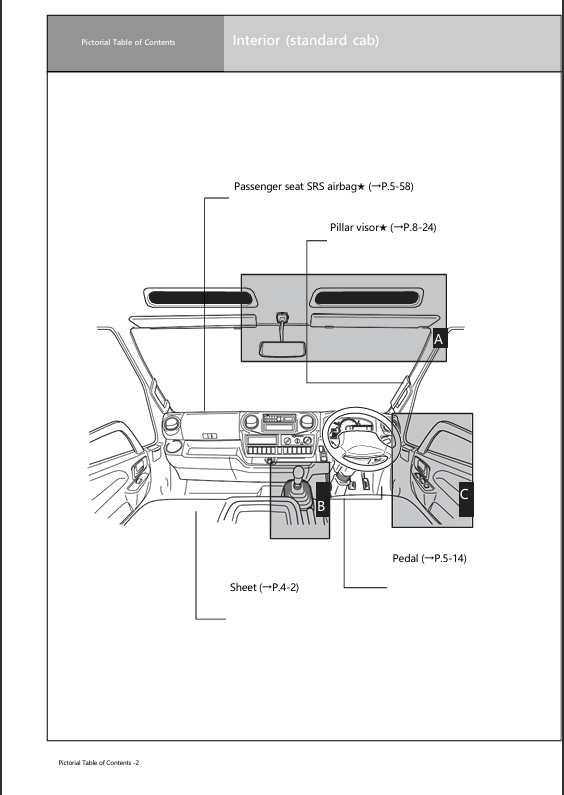 Pictorial Table of Contents

Interior (standard cab)

Passenger seat SRS airbag★ (→P.5-58)

Pillar visor★ (→P.8-24)

A

B

C

Pedal (→P.5-14)

Sheet (→P.4-2)

Pictorial Table of Contents -2