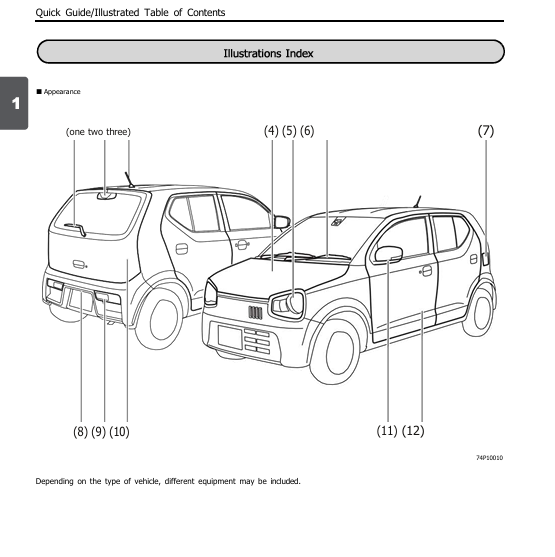 Quick Guide/Illustrated Table of Contents

Illustrations Index

1

■ Appearance

(one two three)

(4) (5) (6)

(7)

(8) (9) (10)

(11) (12)

74P10010

Depending on the type of vehicle, different equipment may be included.