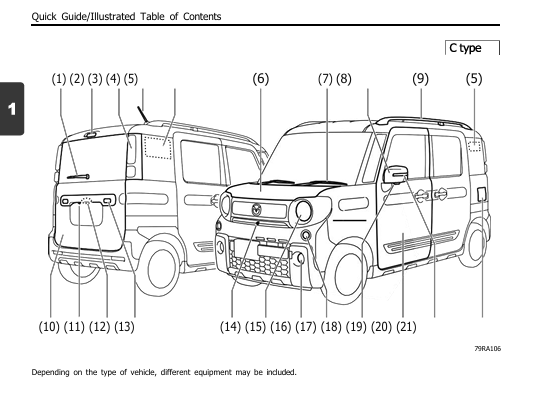 Quick Guide/Illustrated Table of Contents

C type

1

(1) (2) (3) (4) (5)

(6)

(7) (8)

(9)

(5)

(10) (11) (12) (13)

(14) (15) (16) (17) (18) (19) (20) (21)

79RA106

Depending on the type of vehicle, different equipment may be included.