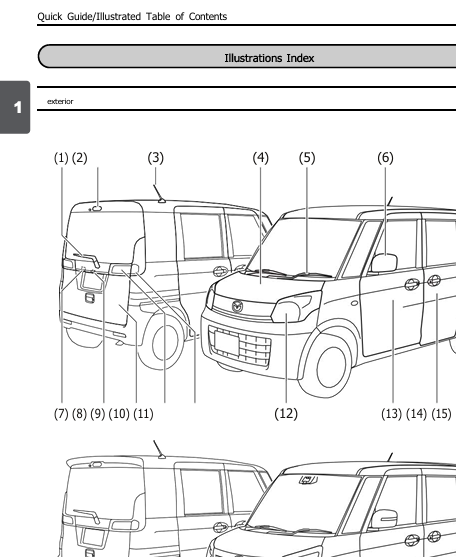 Quick Guide/Illustrated Table of Contents

Illustrations Index

1

exterior

(1) (2) (3) (4) (5) (6)

(7) (8) (9) (10) (11) (12) (13) (14) (15)