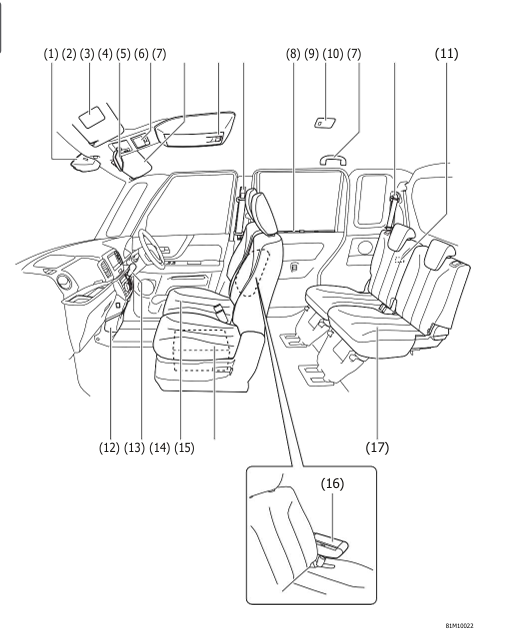 (1) (2) (3) (4) (5) (6) (7)

(8) (9) (10) (7)

(11)

(12) (13) (14) (15)

(17)

(16)

81M10022