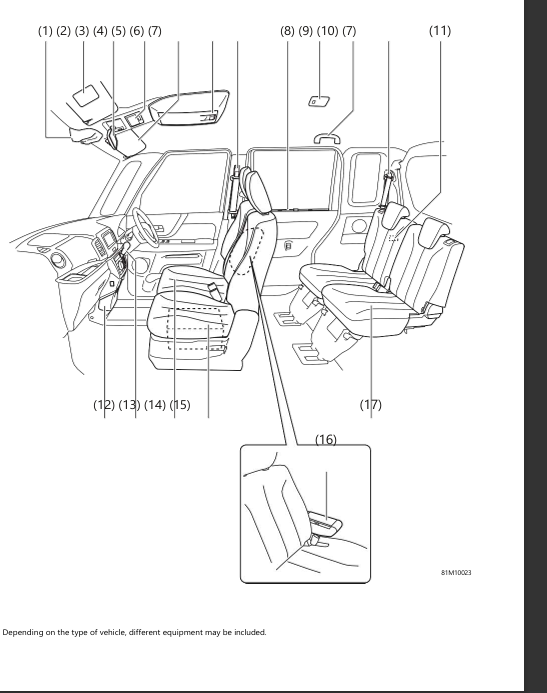 (1) (2) (3) (4) (5) (6) (7)

(8) (9) (10) (7)

(11)

(12) (13) (14) (15)

(17)

(16)

81M10023

Depending on the type of vehicle, different equipment may be included.