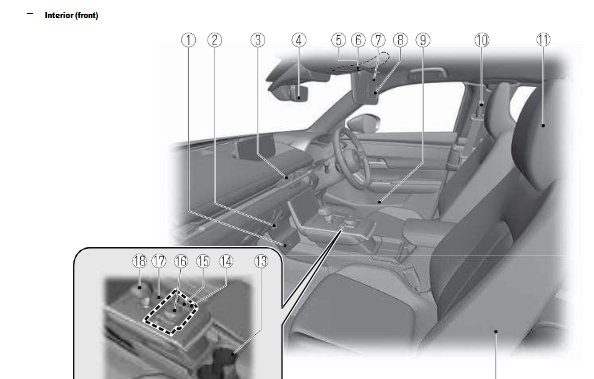 – Interior (front)

①
②
③
④
⑤
⑥
⑦
⑧
⑨
⑩
⑪

⑱
⑰
⑯
⑮
⑭
⑬