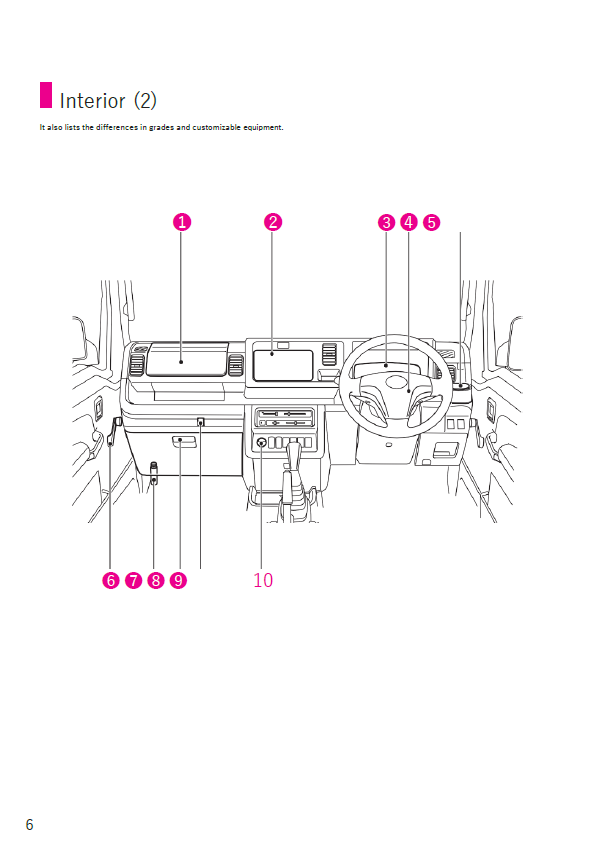 Interior (2)

It also lists the differences in grades and customizable equipment.

1 2 3 4 5

6 7 8 9 10

6